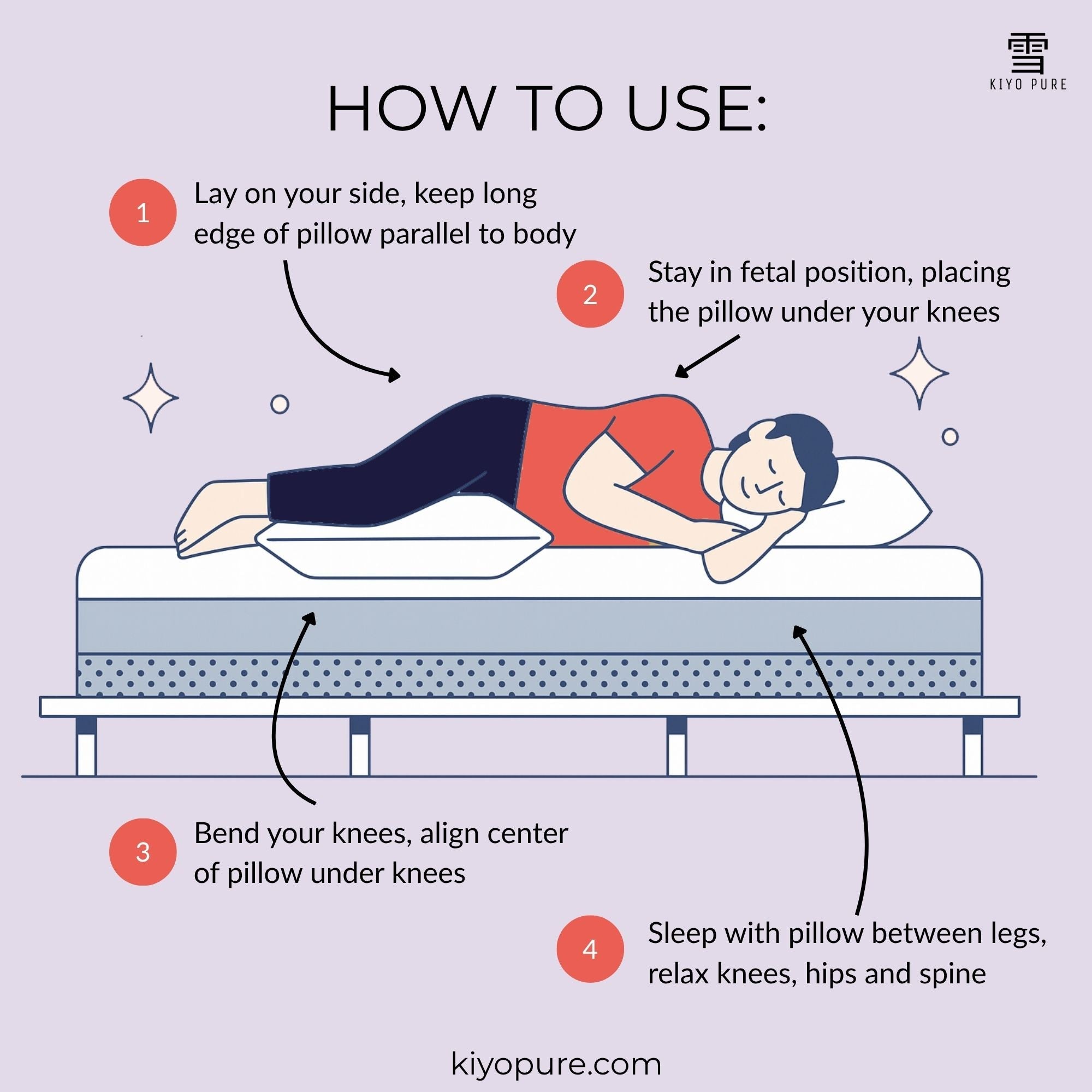 雪
KIYO PURE

HOW TO USE:

1 Lay on your side, keep long edge of pillow parallel to body

2 Stay in fetal position, placing the pillow under your knees

3 Bend your knees, align center of pillow under knees

4 Sleep with pillow between legs, relax knees, hips and spine

kiyopure.com